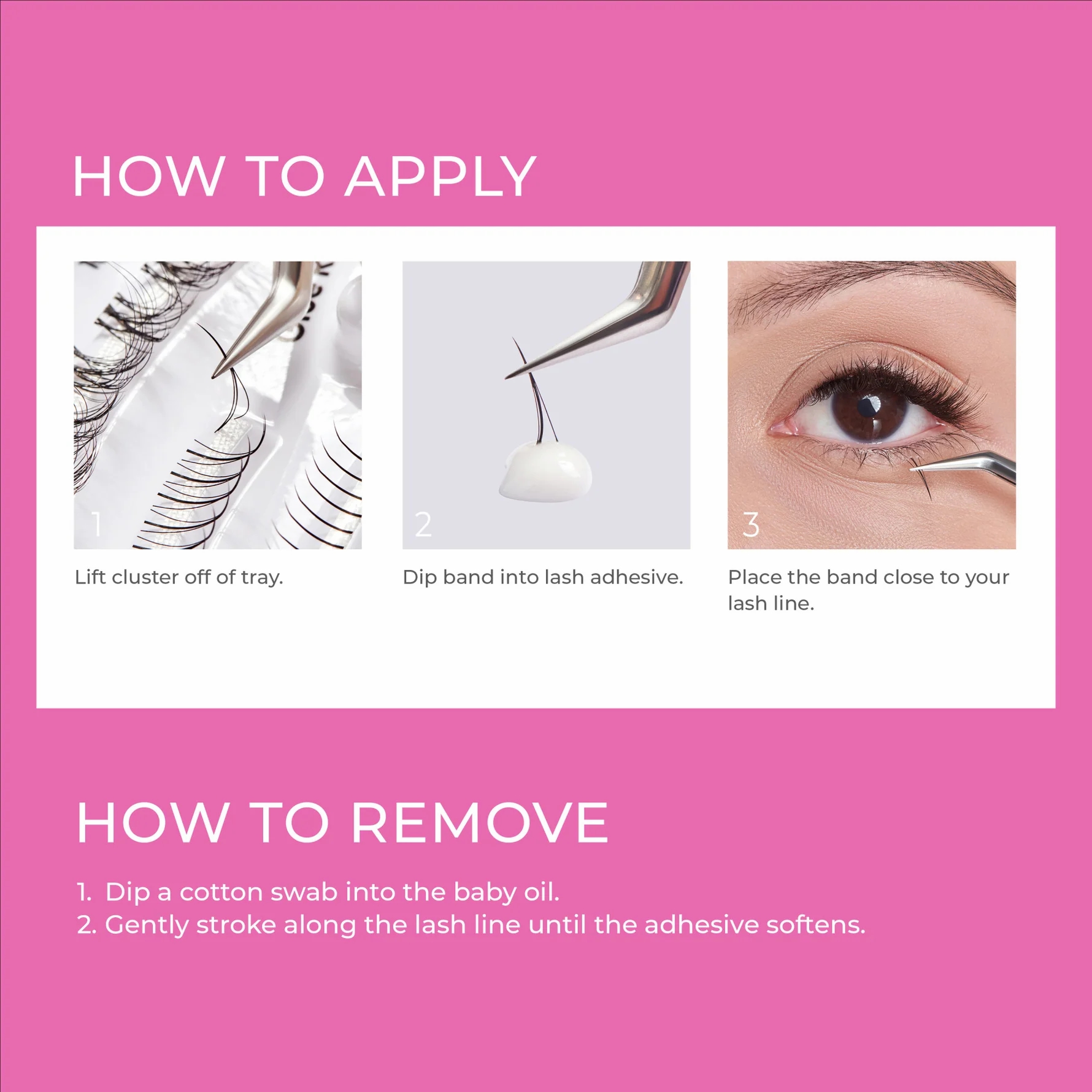 HOW TO APPLY

1

Lift cluster off of tray.

2

Dip band into lash adhesive.

3

Place the band close to your lash line.

HOW TO REMOVE

1. Dip a cotton swab into the baby oil.
2. Gently stroke along the lash line until the adhesive softens.